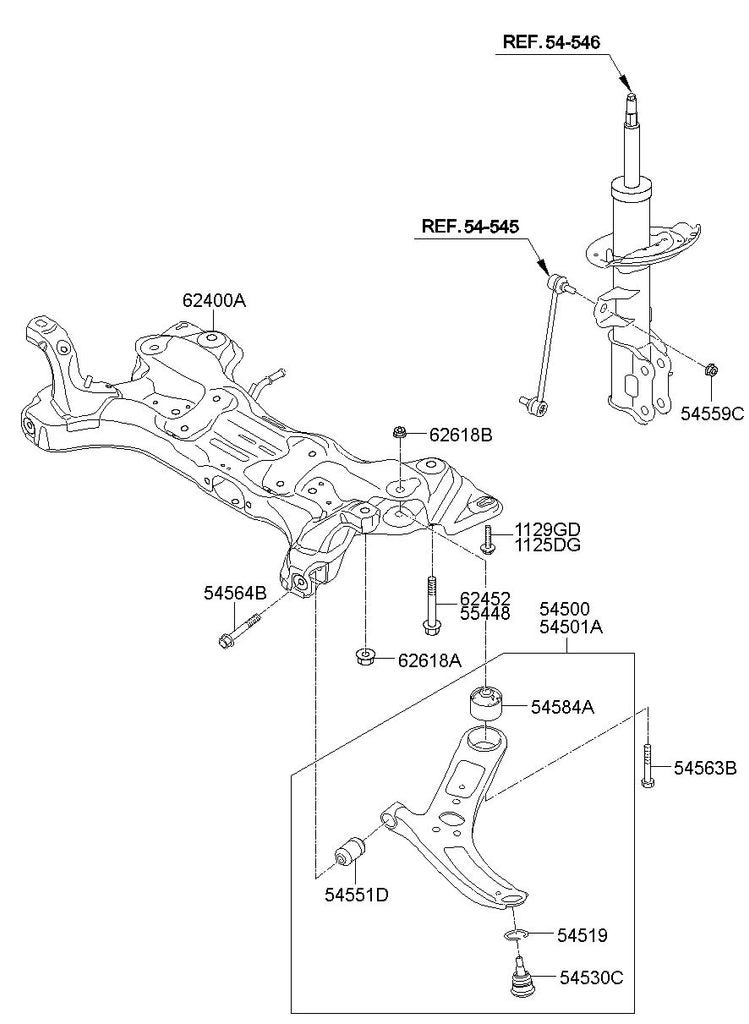 REF. 54-546

REF. 54-545

62400A

54559C

62618B

1129GD
1125DG

54564B

62452
55448

54500
54501A

62618A

54584A

54563B

54551D

54519

54530C