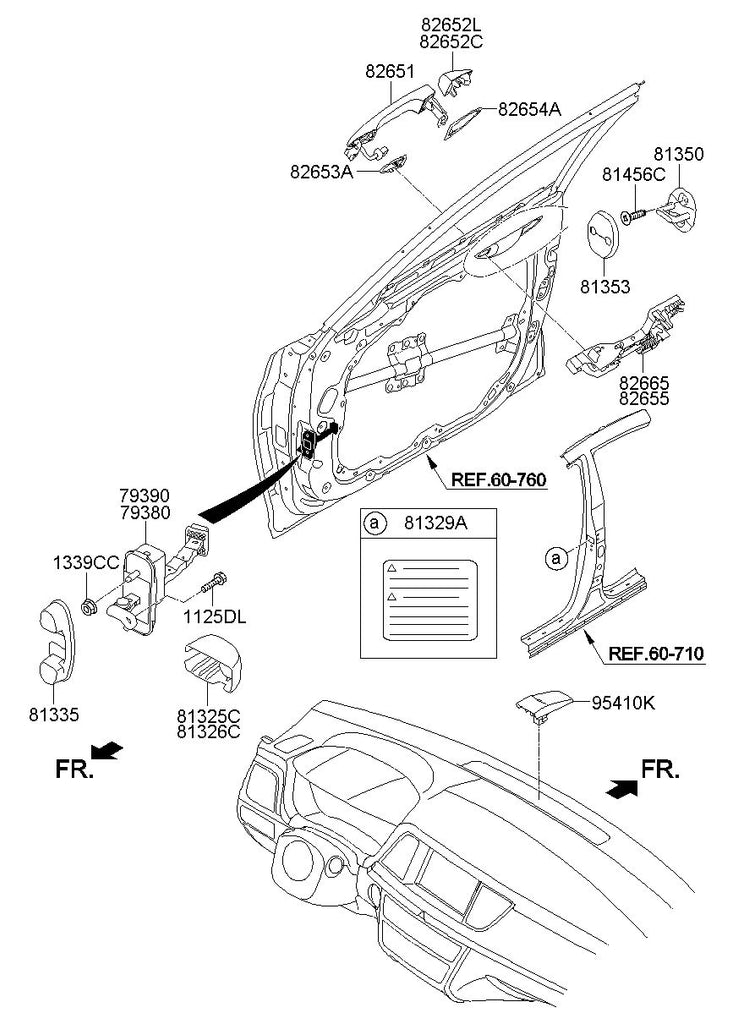 82652L
82652C
82651
82654A
82653A
81350
81456C
81353
82665
82655
REF.60-760
79390
79380
1339CC
1125DL
81335
81325C
81326C
a
81329A
a
REF.60-710
95410K
FR.
FR.