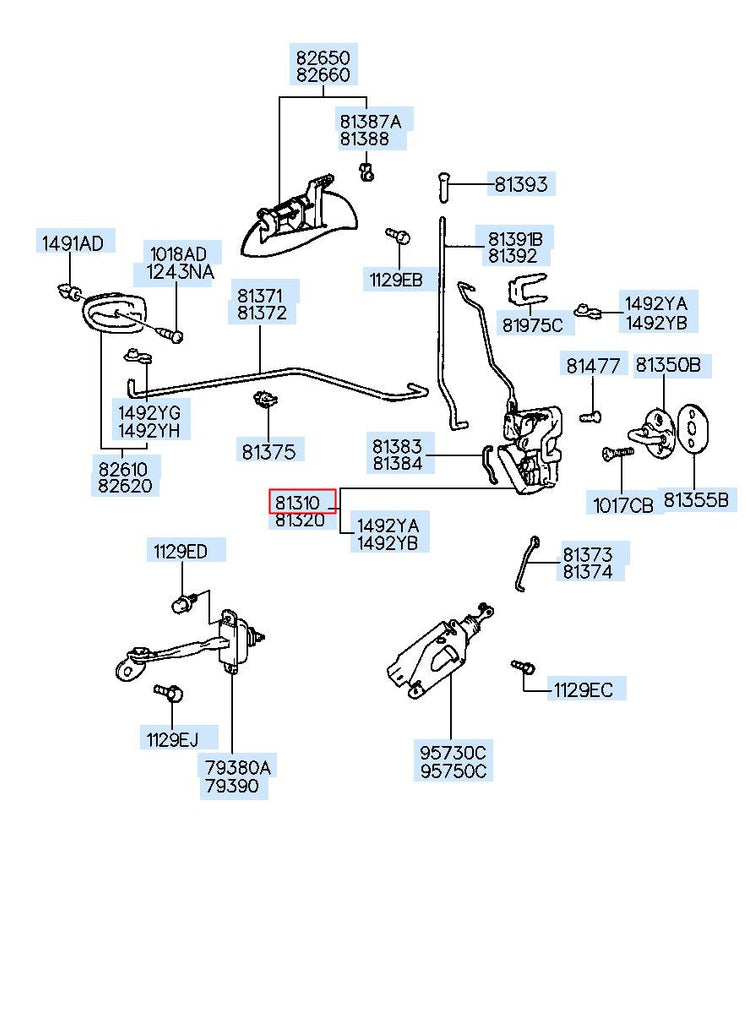 82650
82660

81387A
81388

81393

1491AD

1018AD
1243NA

1129EB

81391B
81392

81371
81372

81975C

1492YA
1492YB

81477

81350B

1492YG
1492YH

81375

81383
81384

82610
82620

81310
81320

1492YA
1492YB

1017CB

81355B

1129ED

81373
81374

1129EC

1129EJ

79380A
79390

95730C
95750C