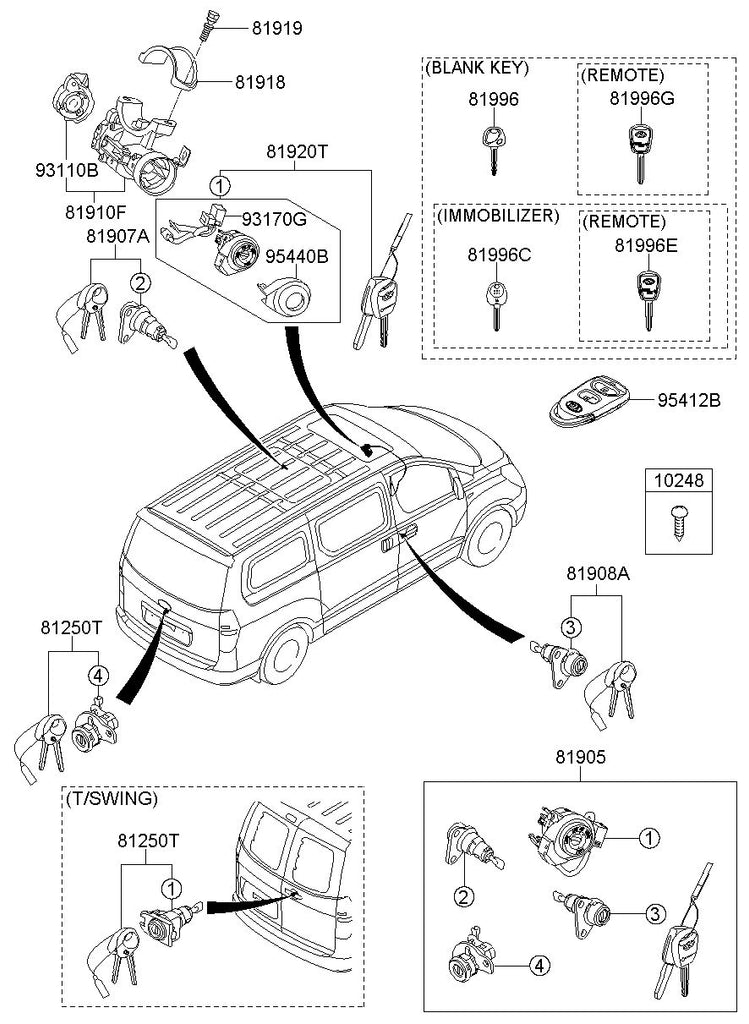 81919
81918
93110B
81910F
81907A
2
81920T
1
93170G
95440B
(BLANK KEY)
81996
(REMOTE)
81996G
(IMMOBILIZER)
81996C
(REMOTE)
81996E
95412B
10248
81908A
3
81250T
4
(T/SWING)
81250T
1
81905
1
2
3
4