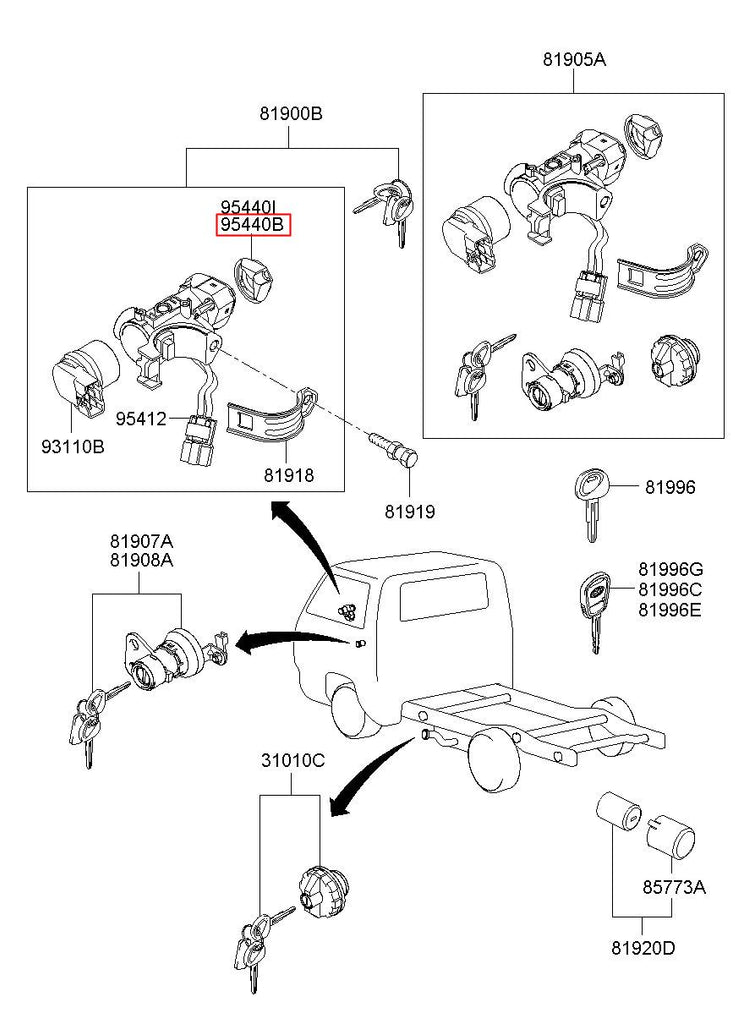 81905A

81900B

95440I
95440B

93110B

95412

81918

81919

81996

81907A
81908A

81996G
81996C
81996E

31010C

85773A

81920D