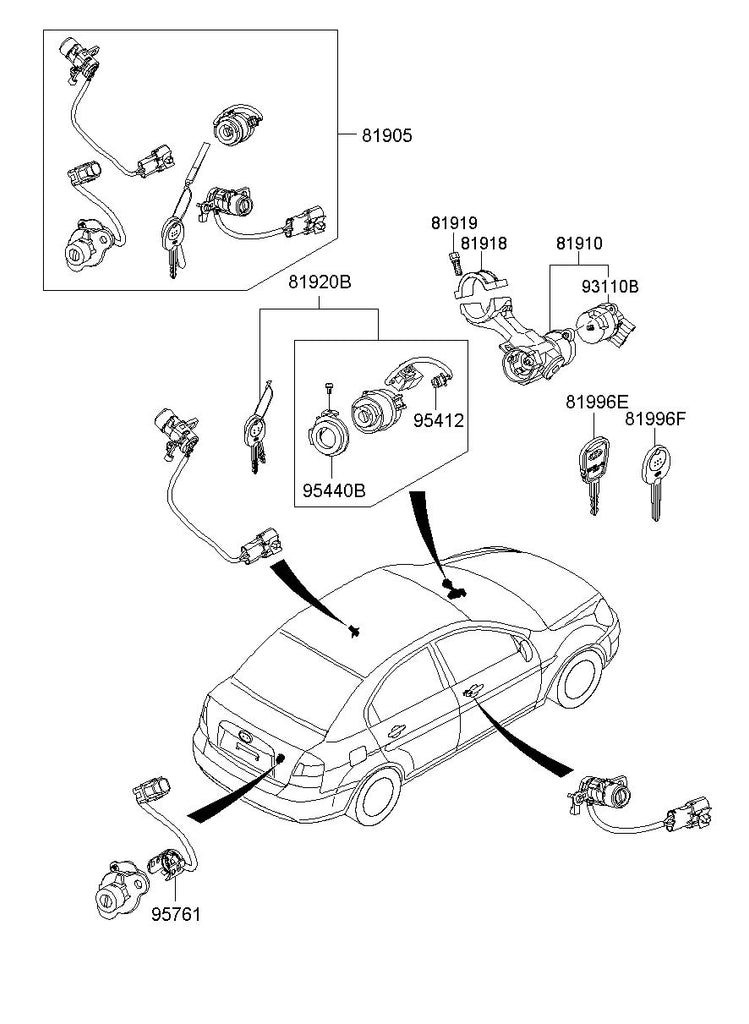 81905

81919
81918
81910
93110B

81920B

95412
95440B

81996E
81996F

95761