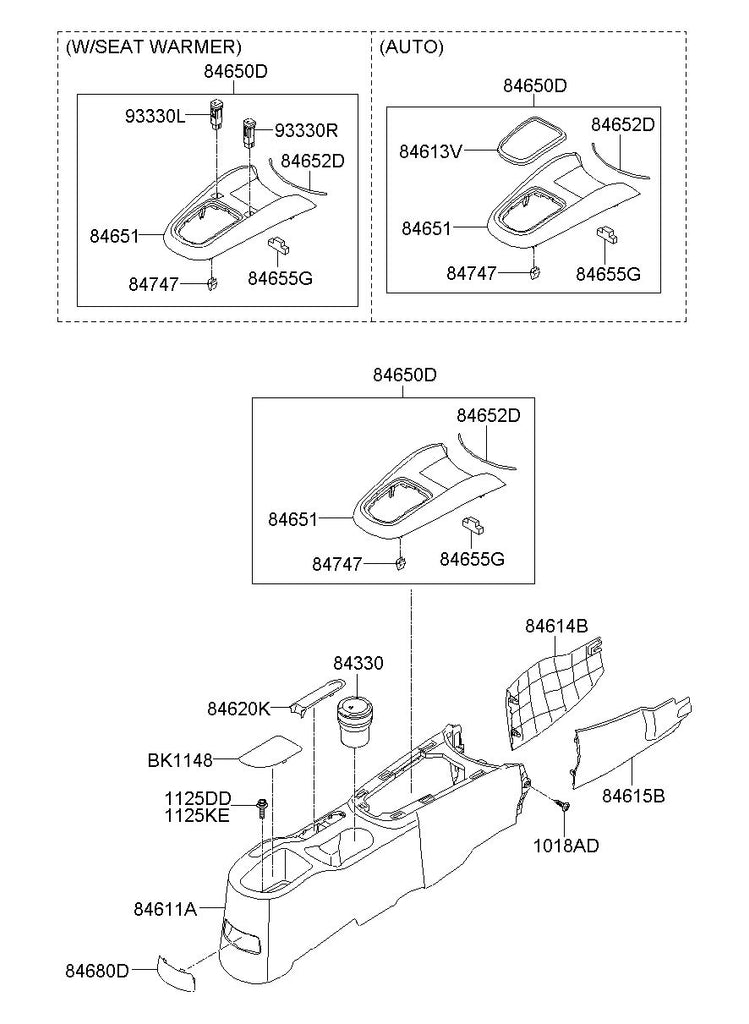 (W/SEAT WARMER)
84650D
93330L
93330R
84652D
84651
84747
84655G

(AUTO)
84650D
84613V
84652D
84651
84747
84655G

84650D
84652D
84651
84747
84655G

84614B
84330
84620K
BK1148
1125DD
1125KE
84615B
1018AD
84611A
84680D