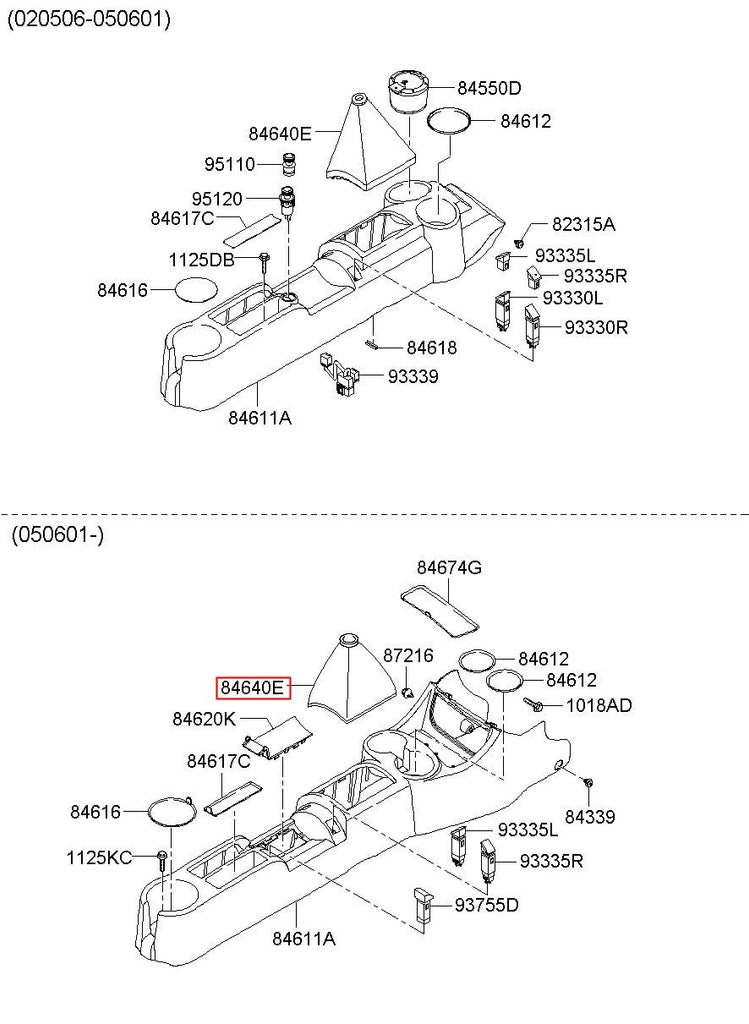 (020506-050601)

84550D
84640E
84612
95110
95120
84617C
82315A
1125DB
93335L
93335R
84616
93330L
93330R
84618
93339
84611A

(050601-)

84674G
87216
84612
84640E
84612
1018AD
84620K
84617C
84616
84339
93335L
1125KC
93335R
93755D
84611A