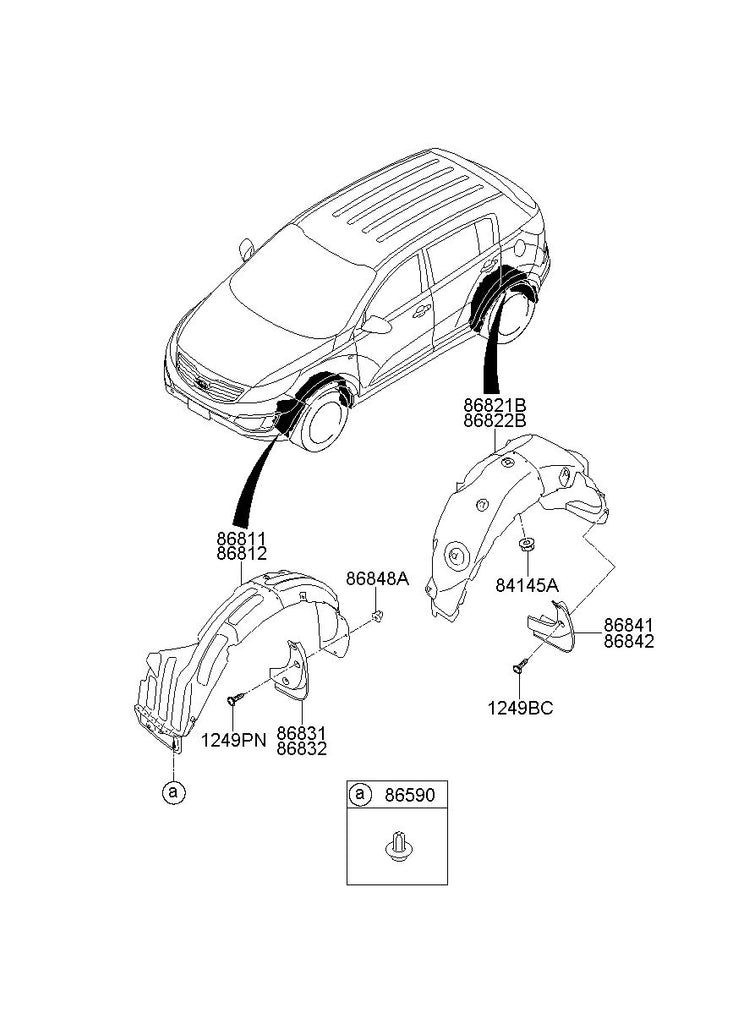 86821B
86822B

86811
86812

86848A

84145A

86841
86842

1249BC

1249PN

86831
86832

a

a 86590