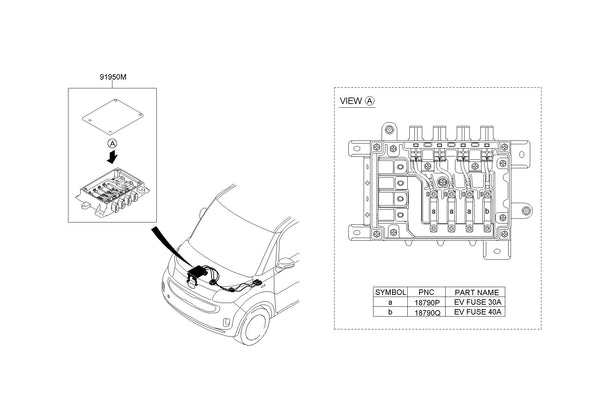 91950M

A

VIEW A

a
a
a
b

| SYMBOL | PNC | PART NAME |
|---|---|---|
| a | 18790P | EV FUSE 30A |
| b | 18790Q | EV FUSE 40A |