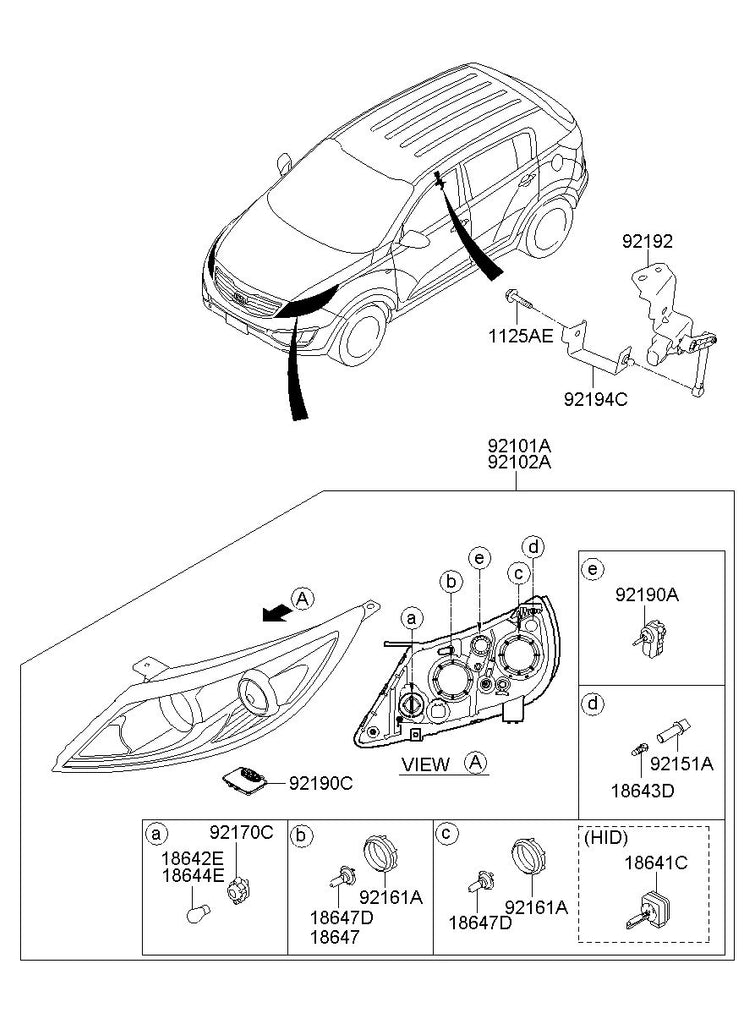 92192

1125AE

92194C

92101A
92102A

A

a

b

e

c

d

VIEW A

92190C

e

92190A

d

92151A

18643D

a

92170C

18642E
18644E

b

92161A

18647D
18647

c

92161A

18647D

(HID)

18641C