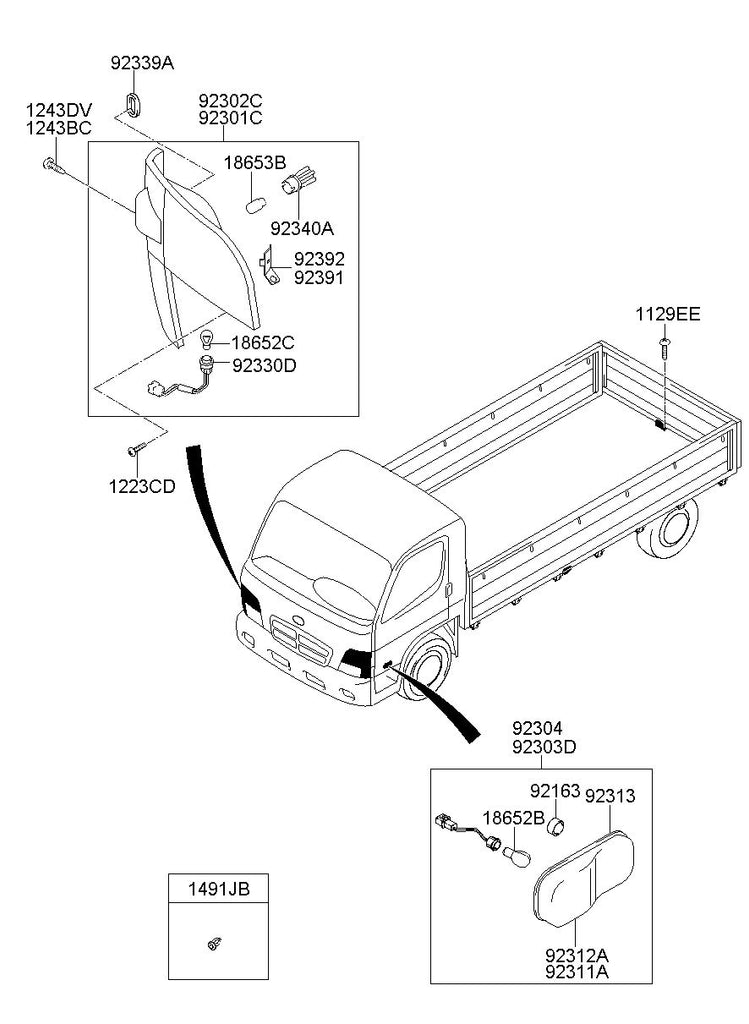 92339A
1243DV
1243BC
92302C
92301C
18653B
92340A
92392
92391
18652C
92330D
1223CD
1129EE
92304
92303D
92163
92313
18652B
92312A
92311A
1491JB