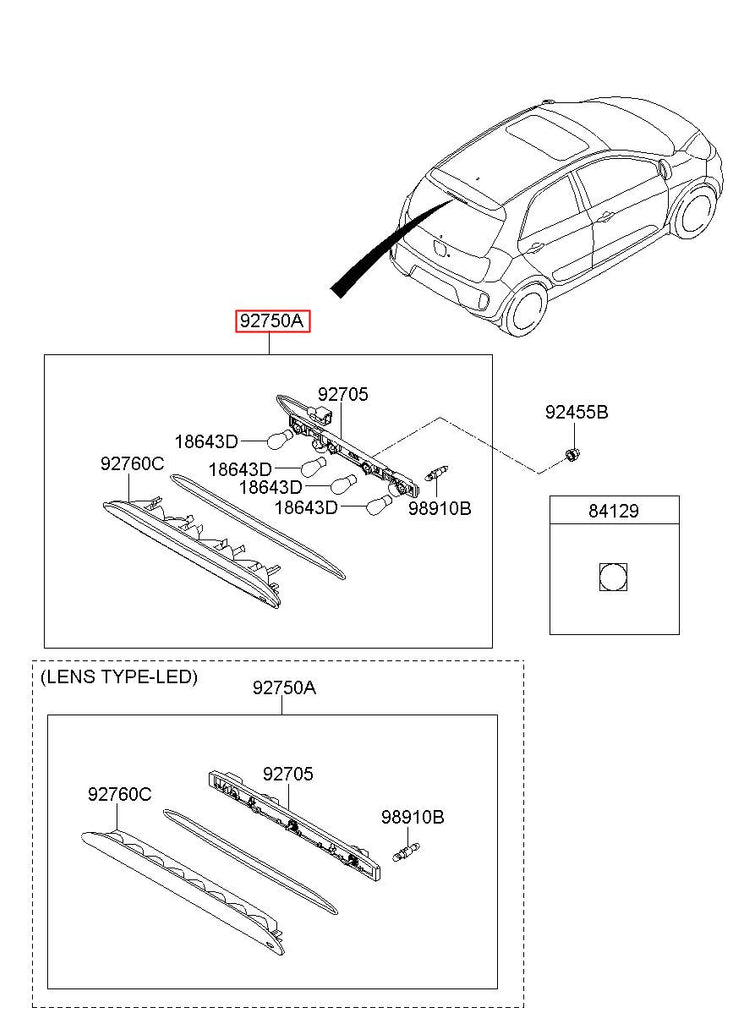 92750A

92705
18643D
92760C
18643D
18643D
18643D
98910B

92455B

84129

(LENS TYPE-LED)
92750A

92705
92760C
98910B