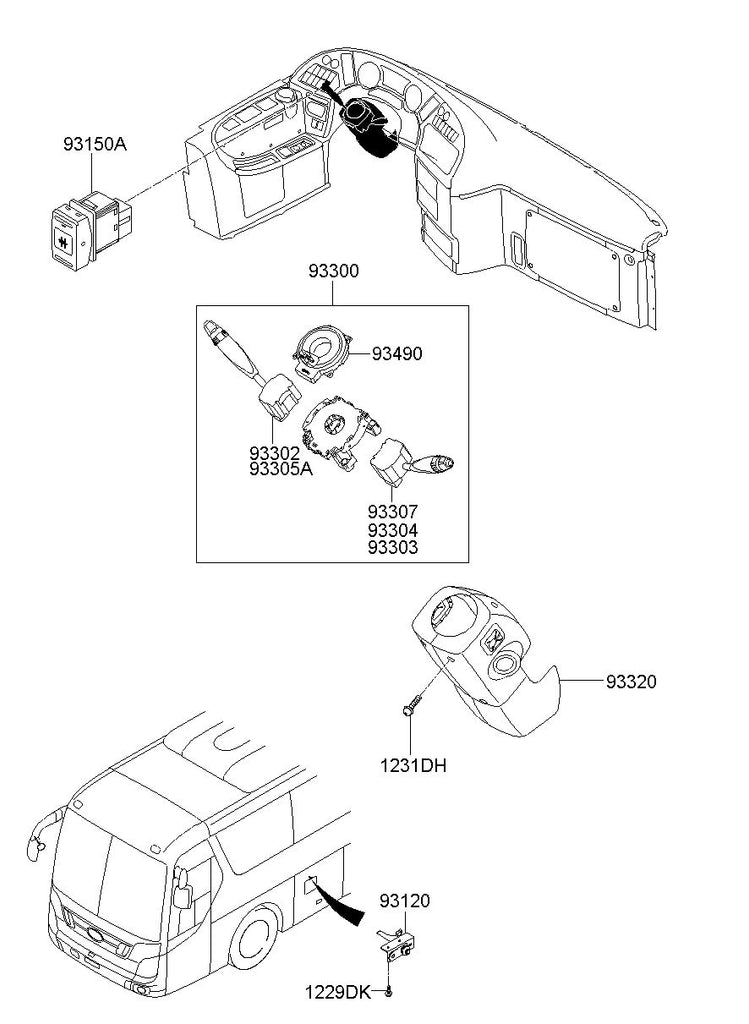 93150A

93300

93490

93302
93305A

93307
93304
93303

93320

1231DH

93120

1229DK