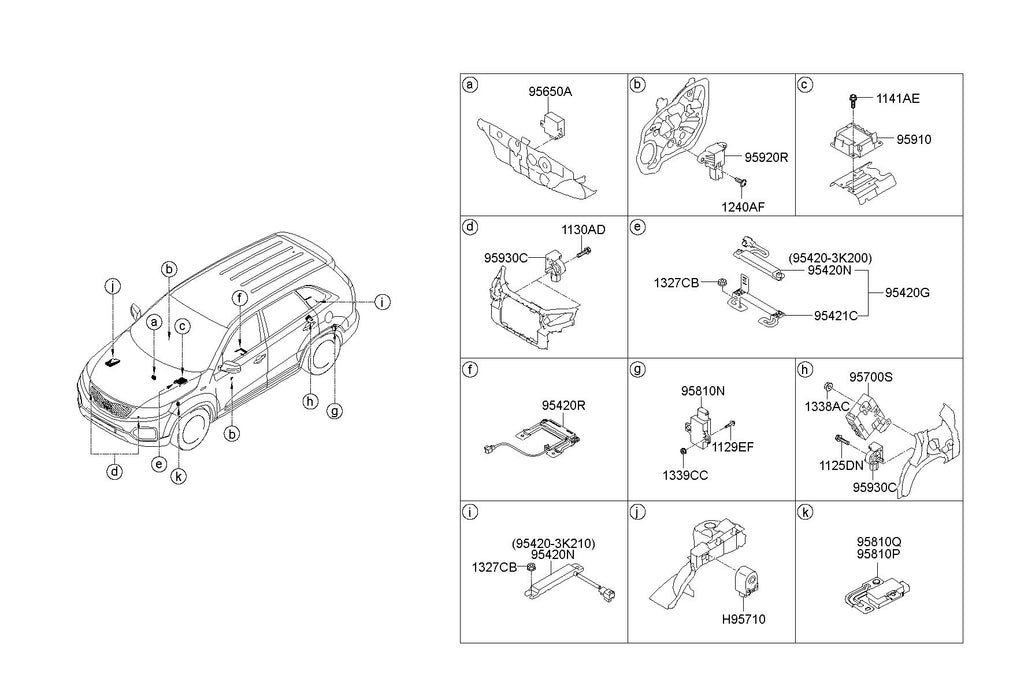 j
b
a
c
f
i
h
g
b
e
k
d

a
95650A

b
95920R
1240AF

c
1141AE
95910

d
1130AD
95930C

e
(95420-3K200)
95420N
1327CB
95420G
95421C

f
95420R

g
95810N
1129EF
1339CC

h
95700S
1338AC
1125DN
95930C

i
(95420-3K210)
95420N
1327CB

j
H95710

k
95810Q
95810P