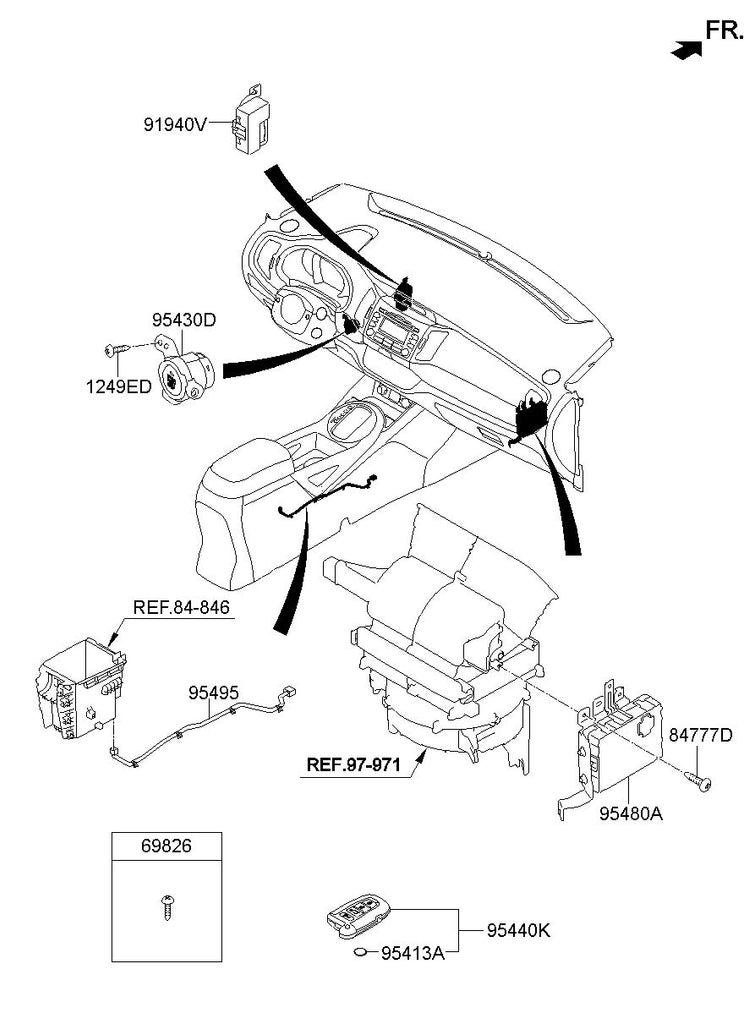 FR.

91940V

95430D

1249ED

REF.84-846

95495

REF.97-971

84777D

95480A

69826

95440K

95413A