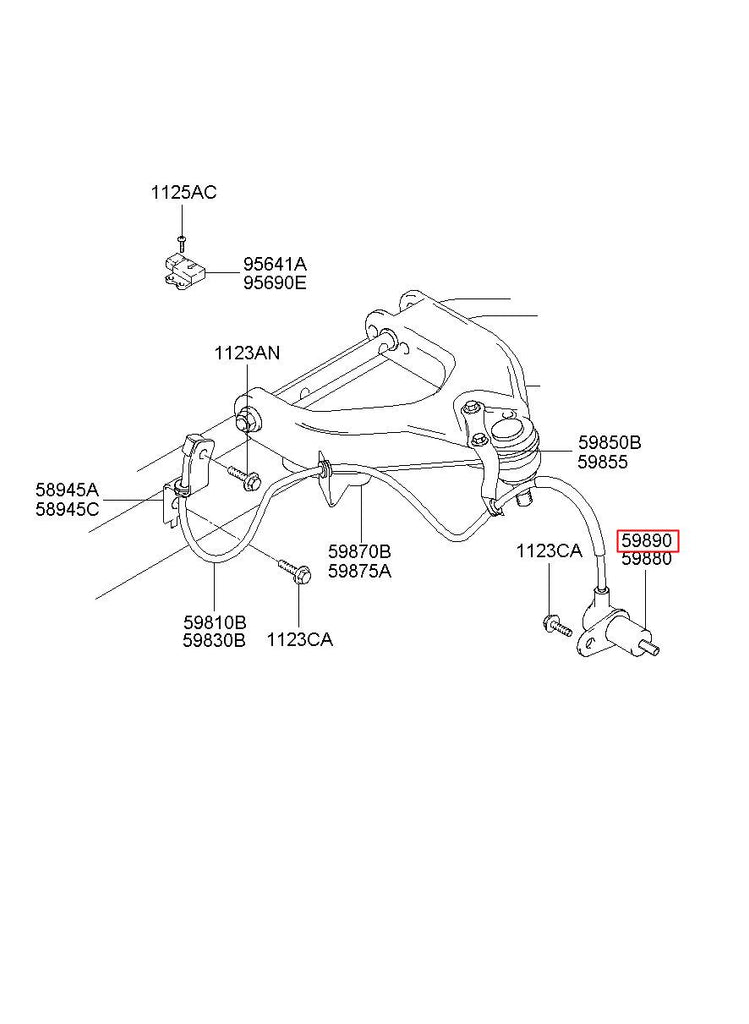 1125AC

95641A
95690E

1123AN

59850B
59855

58945A
58945C

59870B
59875A

1123CA

59890
59880

59810B
59830B

1123CA