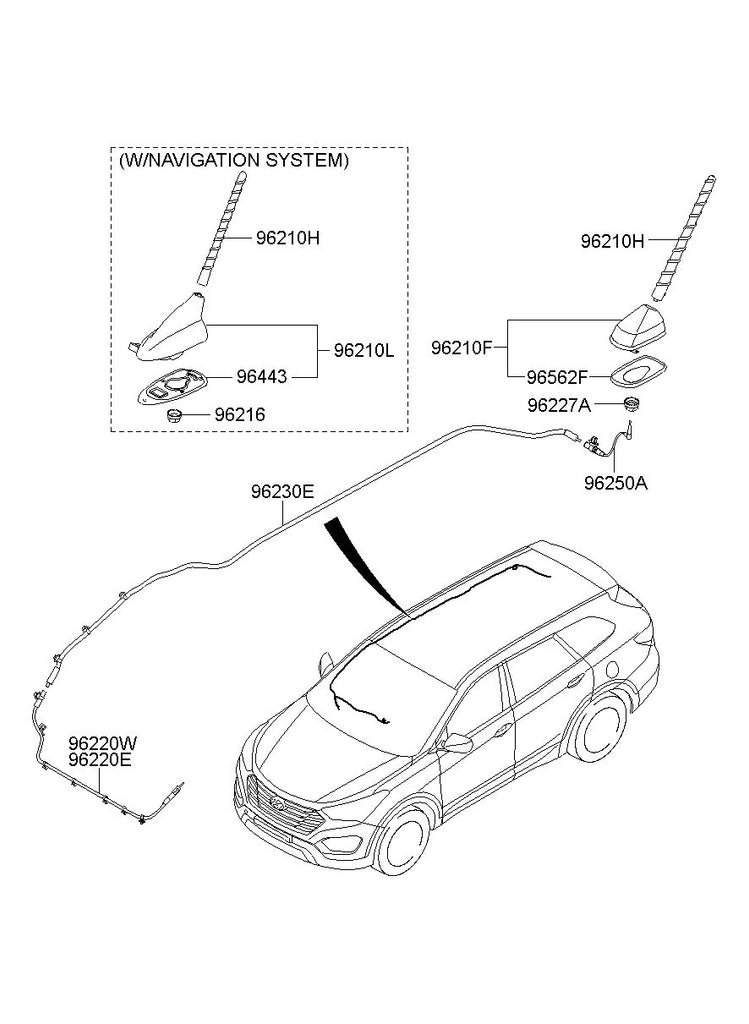 (W/NAVIGATION SYSTEM)

96210H

96210L

96443

96216

96210H

96210F

96562F

96227A

96250A

96230E

96220W
96220E