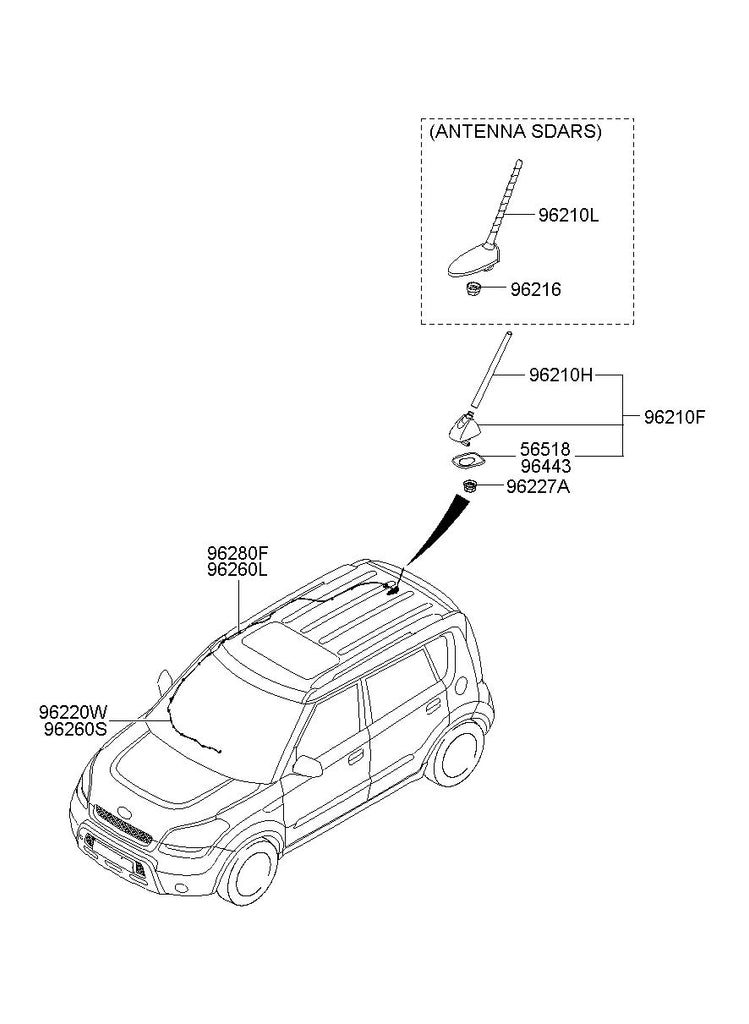 (ANTENNA SDARS)
96210L
96216
96210H
96210F
56518
96443
96227A
96280F
96260L
96220W
96260S