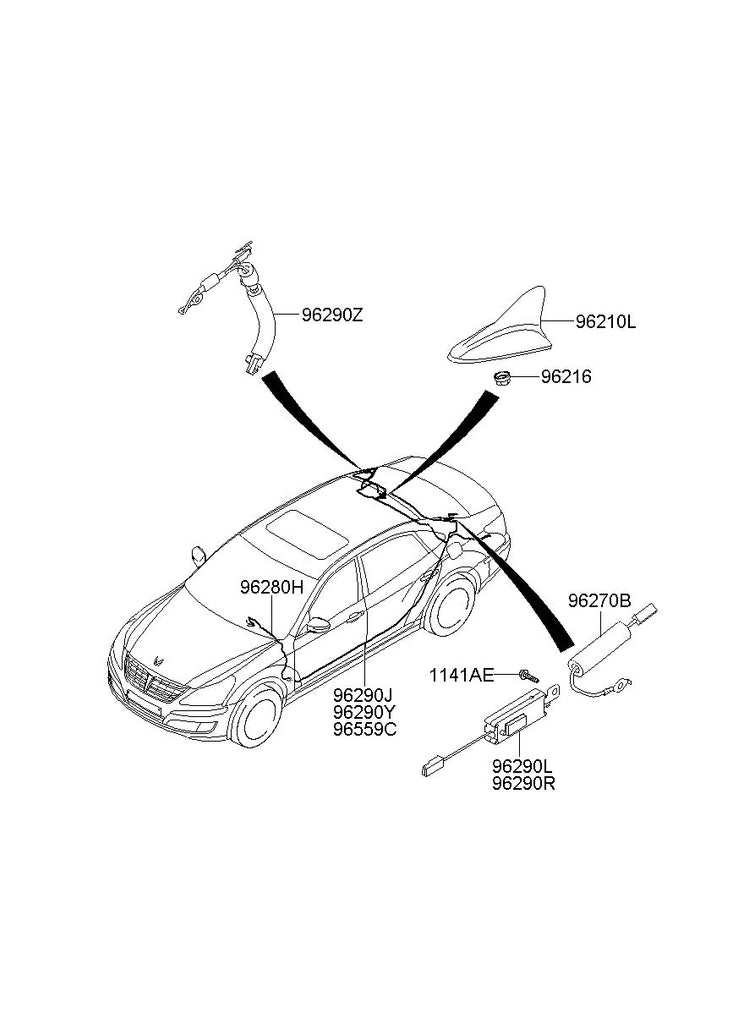 96290Z

96210L

96216

96280H

96270B

1141AE

96290J
96290Y
96559C

96290L
96290R