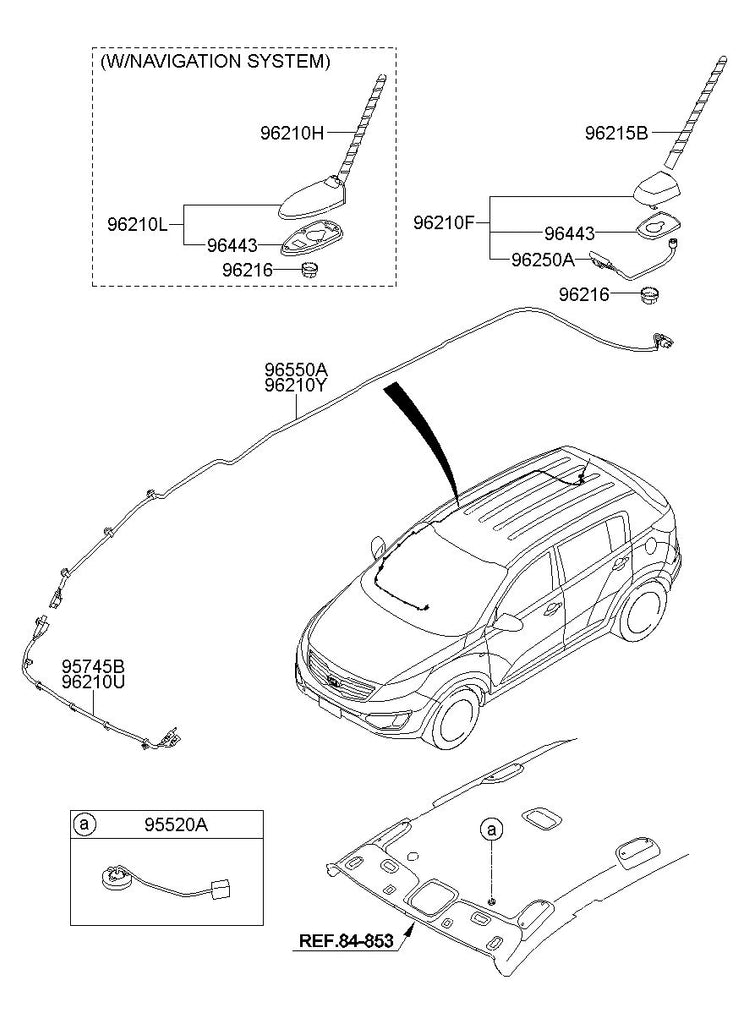 (W/NAVIGATION SYSTEM)

96210H

96210L

96443

96216

96215B

96210F

96443

96250A

96216

96550A
96210Y

95745B
96210U

a

95520A

a

REF.84-853