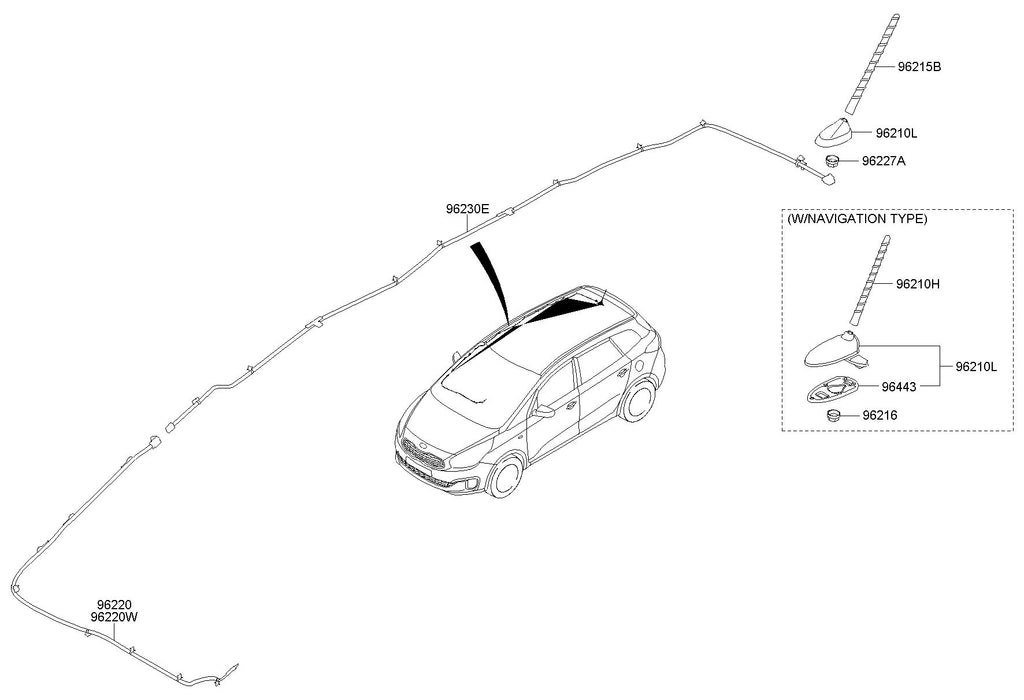 96215B
96210L
96227A
96230E
(W/NAVIGATION TYPE)
96210H
96210L
96443
96216
96220
96220W