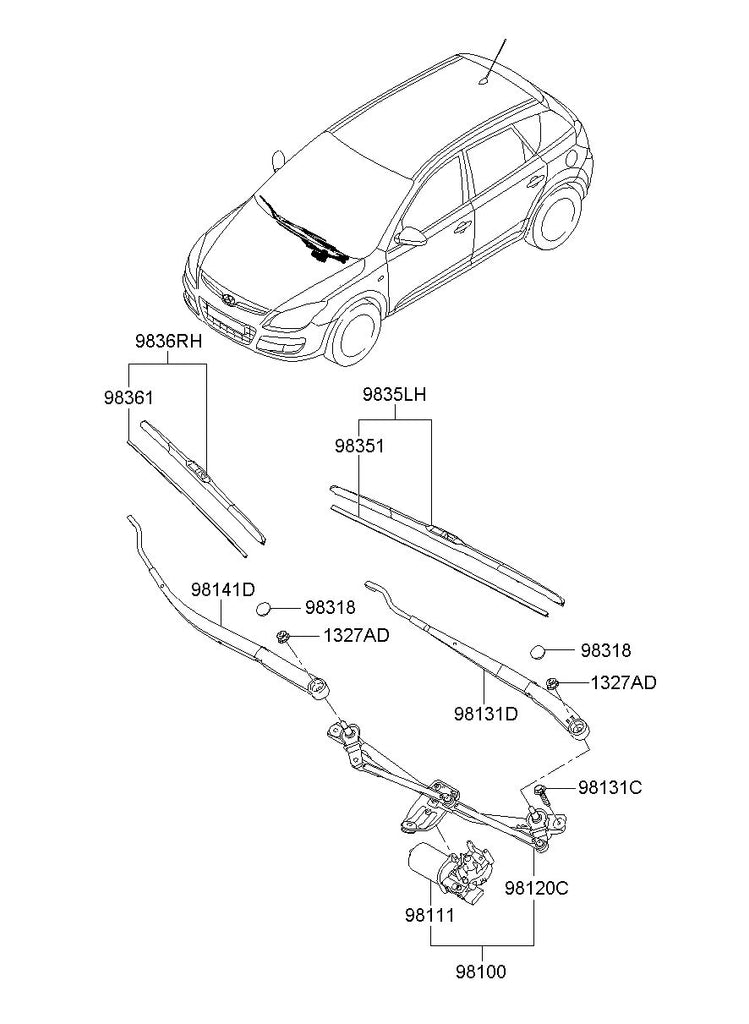 9836RH
98361
9835LH
98351
98141D
98318
1327AD
98318
1327AD
98131D
98131C
98120C
98111
98100