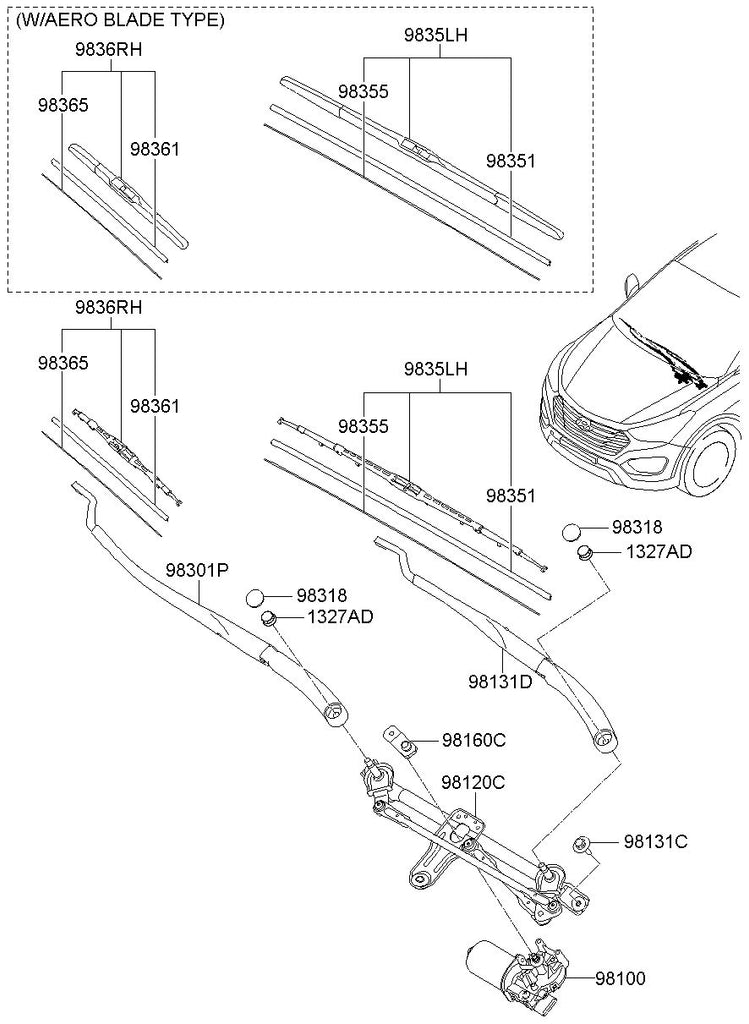 (W/AERO BLADE TYPE)
9836RH
98365
98361
9835LH
98355
98351

9836RH
98365
98361
9835LH
98355
98351
98318
1327AD
98301P
98318
1327AD
98131D
98160C
98120C
98131C
98100