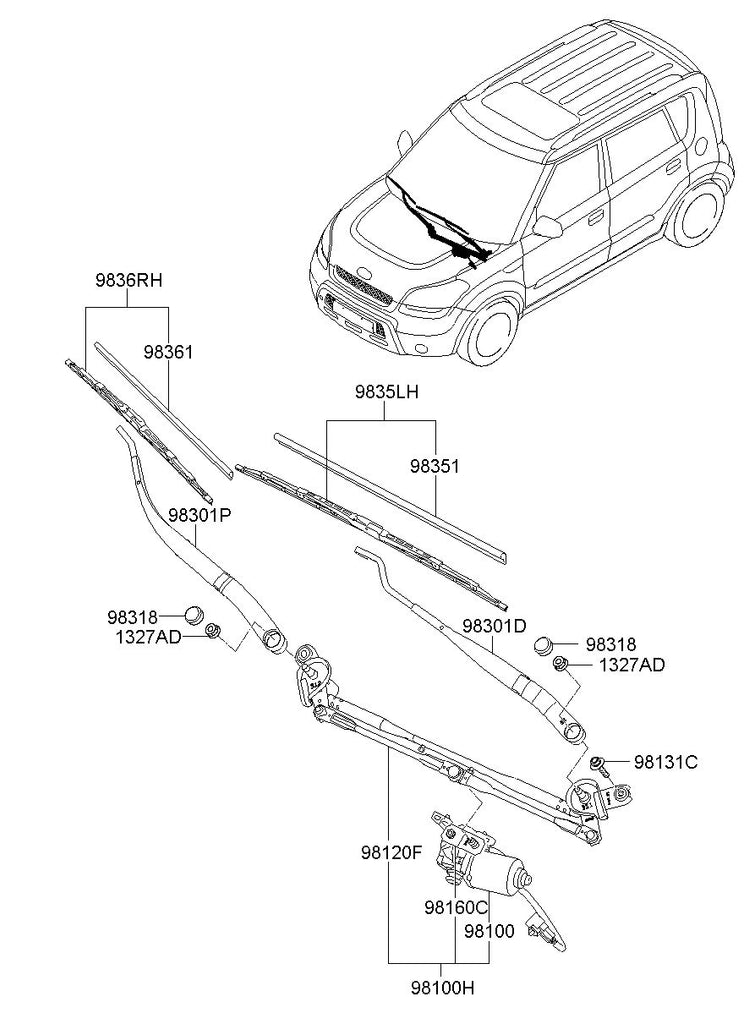 9836RH
98361
9835LH
98351
98301P
98318
1327AD
98301D
98318
1327AD
98131C
98120F
98160C
98100
98100H