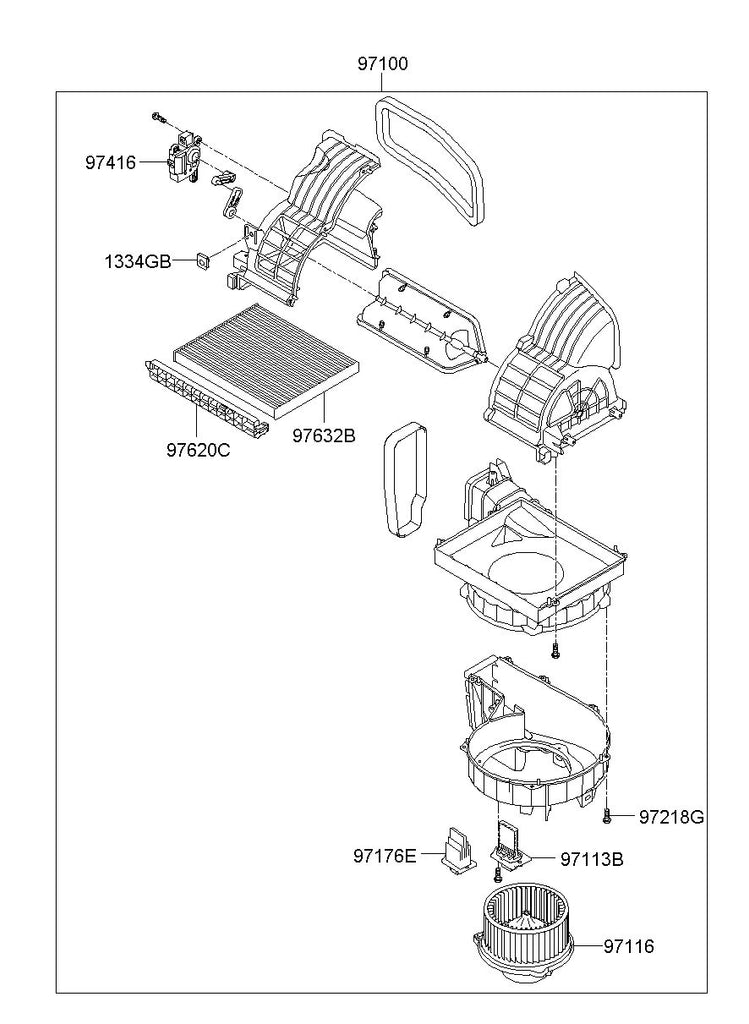 97100

97416

1334GB

97620C

97632B

97218G

97176E

97113B

97116