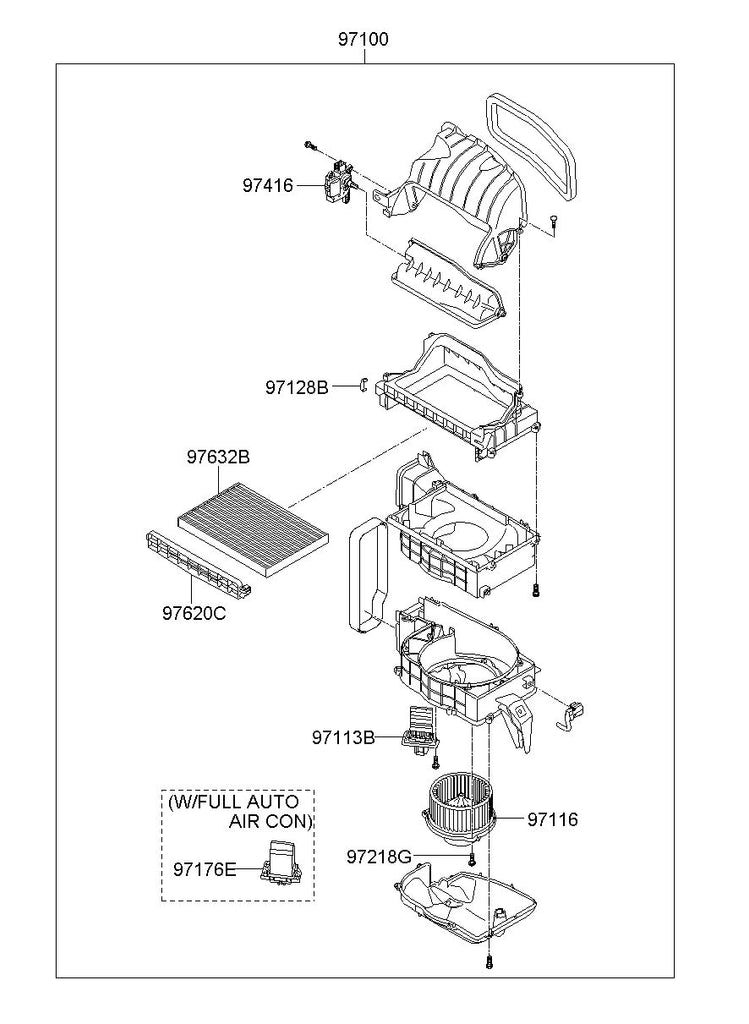 97100

97416

97128B

97632B

97620C

97113B

(W/FULL AUTO AIR CON)

97176E

97116

97218G