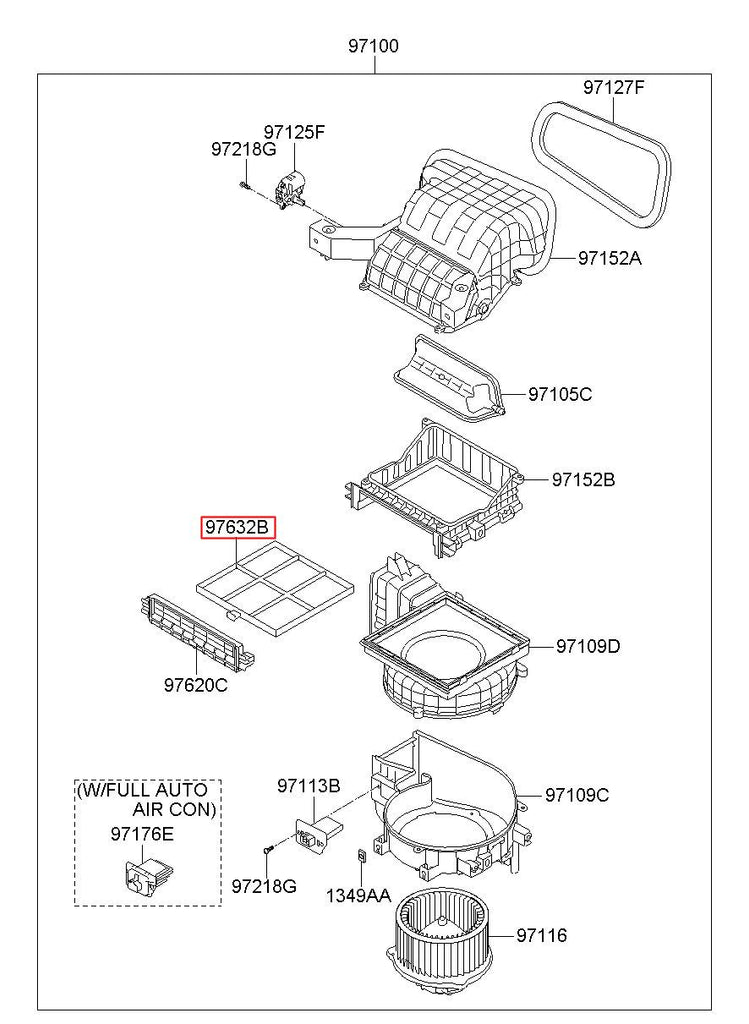 97100

97127F

97125F

97218G

97152A

97105C

97152B

97632B

97109D

97620C

(W/FULL AUTO AIR CON)

97176E

97113B

97109C

97218G

1349AA

97116